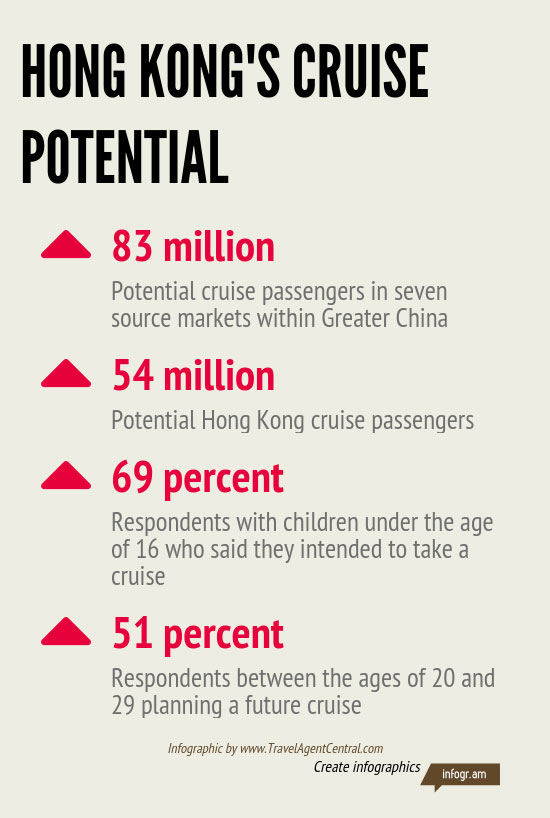 HONG KONG'S CRUISE POTENTIAL

83 million

Potential cruise passengers in seven source markets within Greater China

54 million

Potential Hong Kong cruise passengers

69 percent

Respondents with children under the age of 16 who said they intended to take a cruise

51 percent

Respondents between the ages of 20 and 29 planning a future cruise

Infographic by www.TravelAgentCentral.com

Create infographics infogr.am