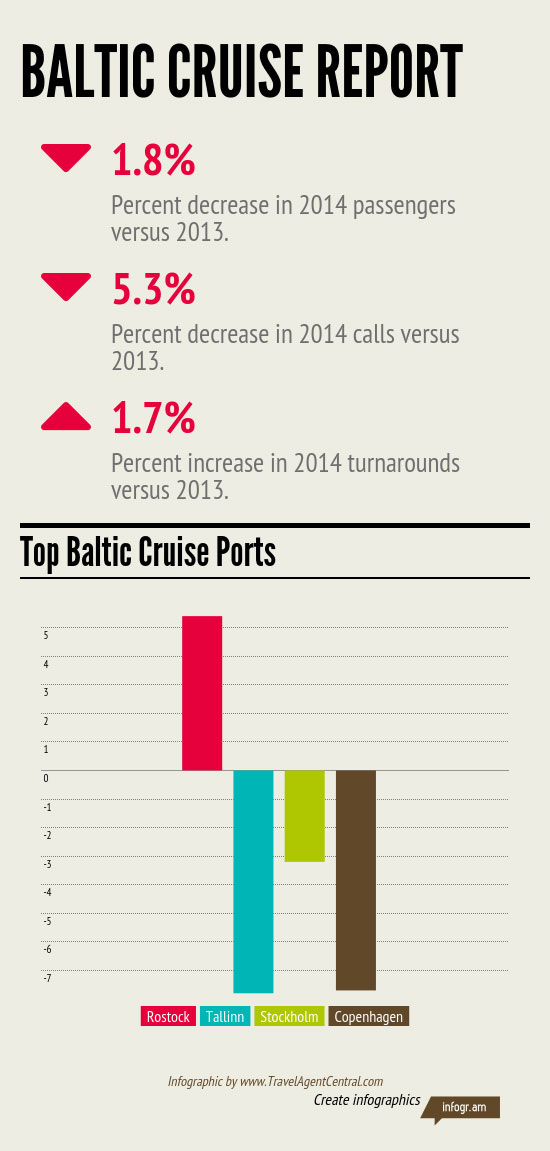 BALTIC CRUISE REPORT

1.8%
Percent decrease in 2014 passengers versus 2013.

5.3%
Percent decrease in 2014 calls versus 2013.

1.7%
Percent increase in 2014 turnarounds versus 2013.

Top Baltic Cruise Ports

5
4
3
2
1
0
-1
-2
-3
-4
-5
-6
-7

Rostock Tallinn Stockholm Copenhagen

Infographic by www.TravelAgentCentral.com
Create infographics infogr.am